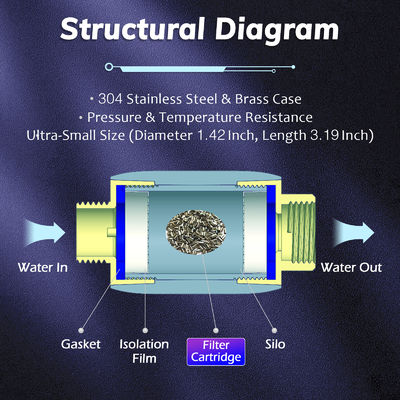 Structural Diagram

· 304 Stainless Steel & Brass Case
· Pressure & Temperature Resistance
Ultra-Small Size (Diameter 1.42 Inch, Length 3.19 Inch)

Water In

Water Out

Gasket

Isolation Film

Filter Cartridge

Silo